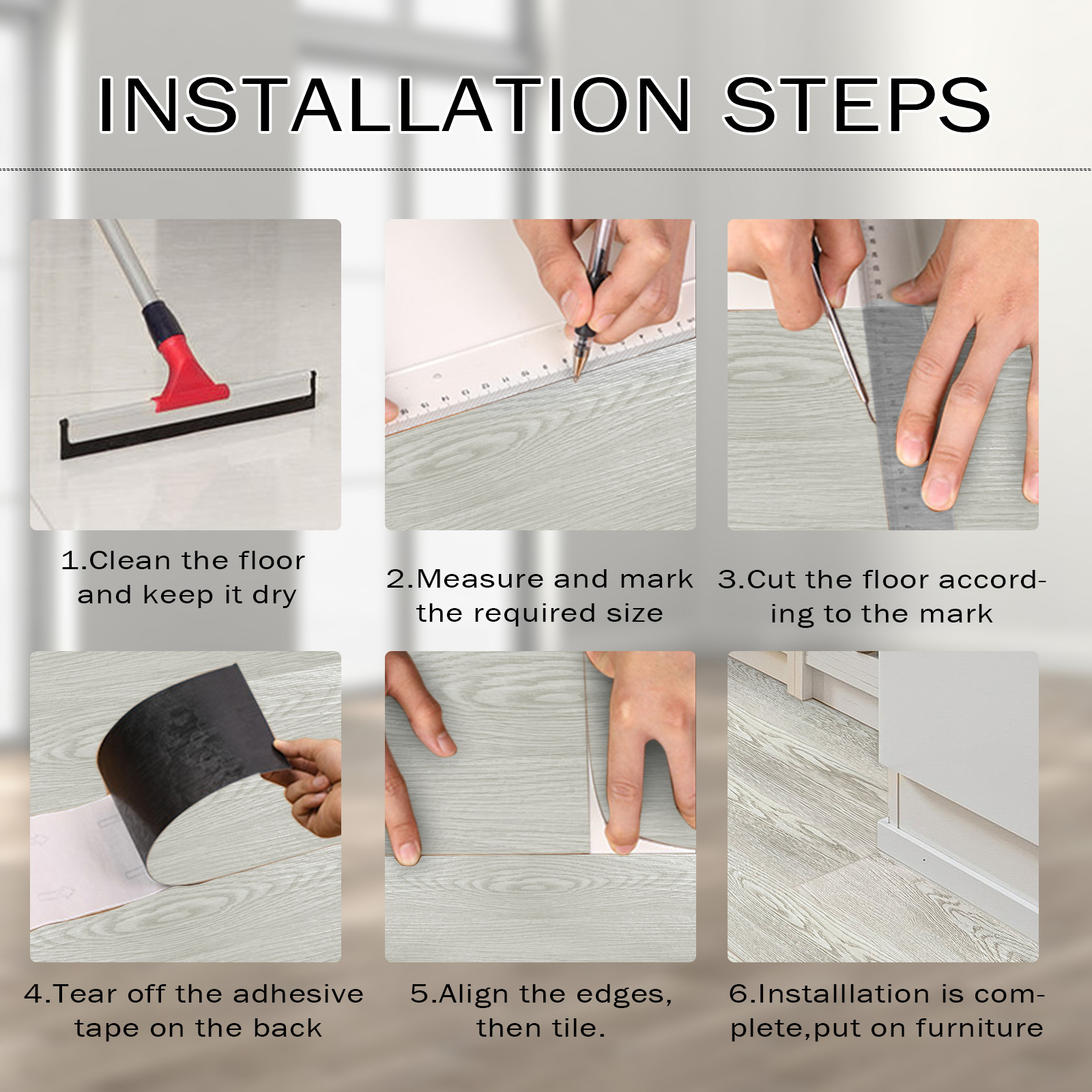 INSTALLATION STEPS

1.Clean the floor and keep it dry

2.Measure and mark the required size

3.Cut the floor according to the mark

4.Tear off the adhesive tape on the back

5.Align the edges, then tile.

6.Installlation is complete,put on furniture