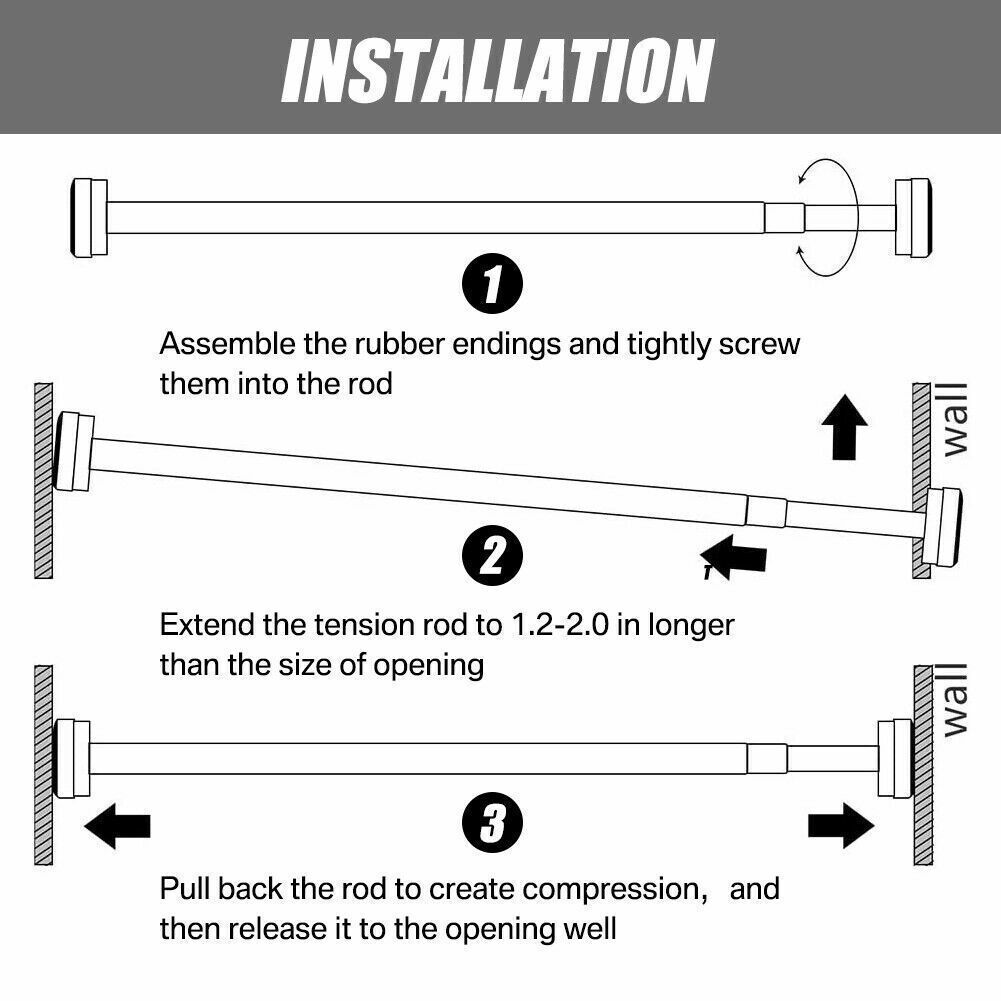 INSTALLATION

1

Assemble the rubber endings and tightly screw them into the rod

wall

2

Extend the tension rod to 1.2-2.0 in longer than the size of opening

wall

3

Pull back the rod to create compression, and then release it to the opening well